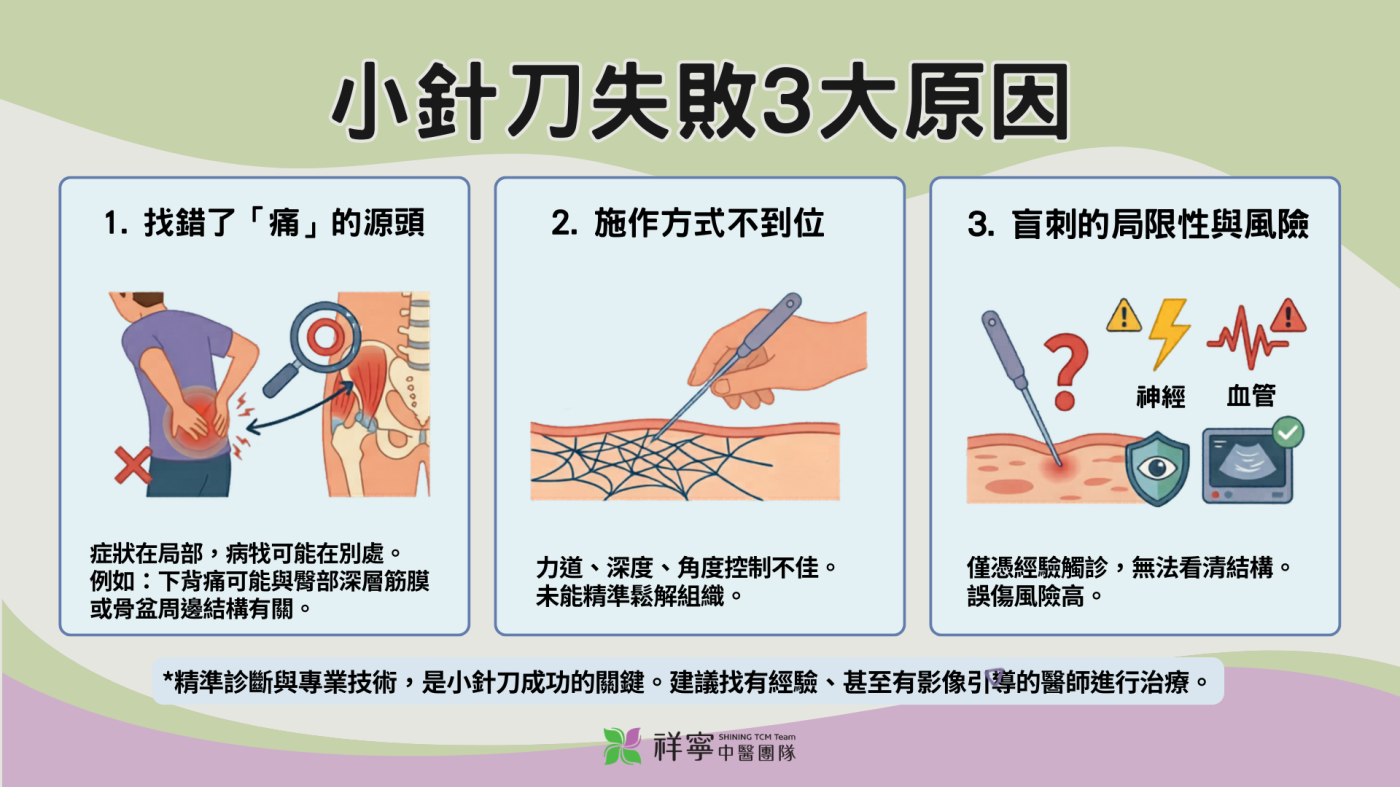 小針刀失敗3大原因

1. 找錯了「痛」的源頭

症狀在局部，病灶可能在別處。
例如：下背痛可能與臀部深層筋膜或骨盆周邊結構有關。

2. 施作方式不到位

力道、深度、角度控制不佳。
未能精準鬆解組織。

3. 盲刺的局限性與風險

神經 血管

僅憑經驗觸診，無法看清結構。
誤傷風險高。

*精準診斷與專業技術，是小針刀成功的關鍵。建議找有經驗、甚至有影像引導的醫師進行治療。

祥寧 SHINING TCM Team 中醫團隊